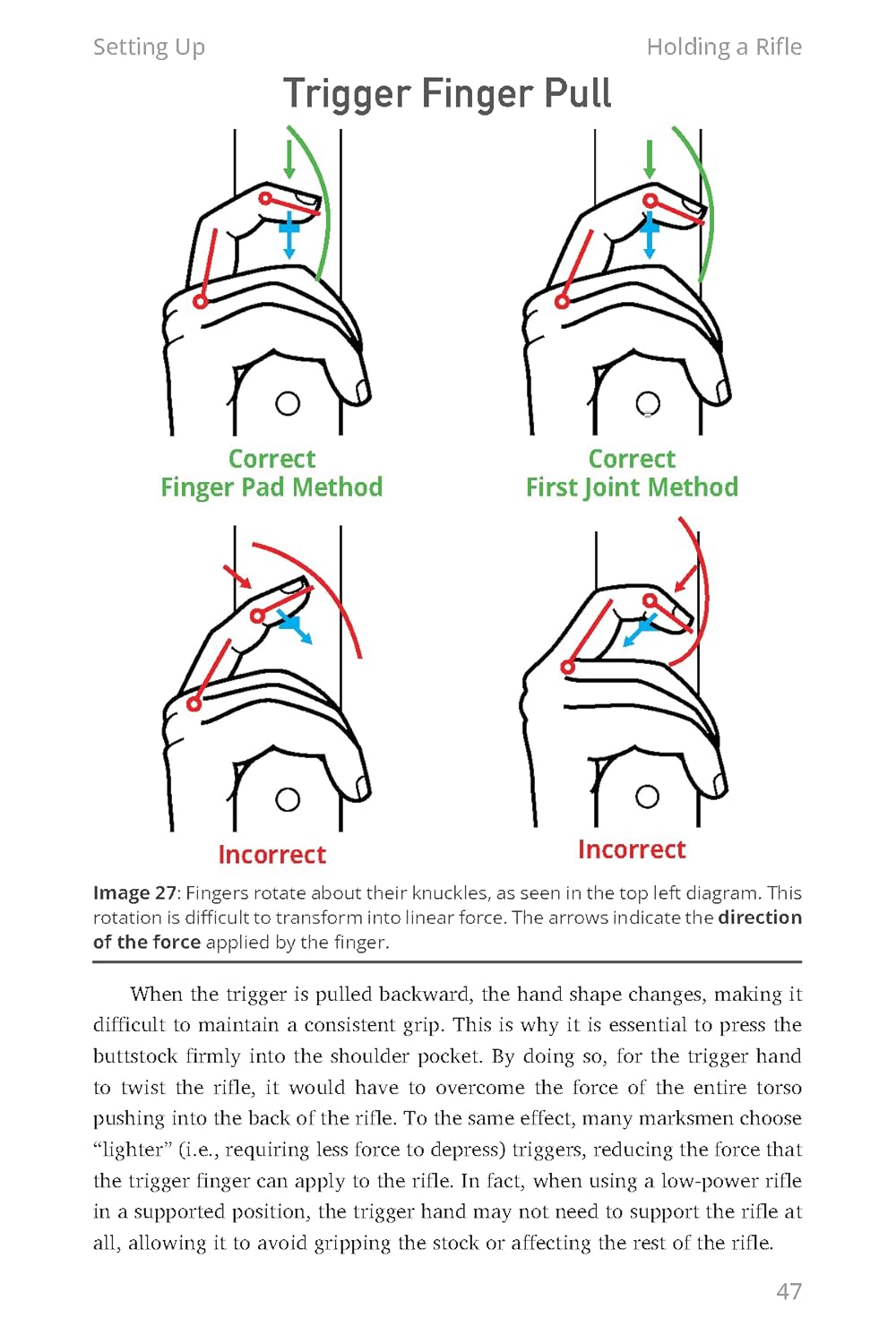 Setting Up

Holding a Rifle

Trigger Finger Pull

Correct
Finger Pad Method

Correct
First Joint Method

Incorrect

Incorrect

Image 27: Fingers rotate about their knuckles, as seen in the top left diagram. This rotation is difficult to transform into linear force. The arrows indicate the direction of the force applied by the finger.

When the trigger is pulled backward, the hand shape changes, making it difficult to maintain a consistent grip. This is why it is essential to press the buttstock firmly into the shoulder pocket. By doing so, for the trigger hand to twist the rifle, it would have to overcome the force of the entire torso pushing into the back of the rifle. To the same effect, many marksmen choose "lighter" (i.e., requiring less force to depress) triggers, reducing the force that the trigger finger can apply to the rifle. In fact, when using a low-power rifle in a supported position, the trigger hand may not need to support the rifle at all, allowing it to avoid gripping the stock or affecting the rest of the rifle.

47