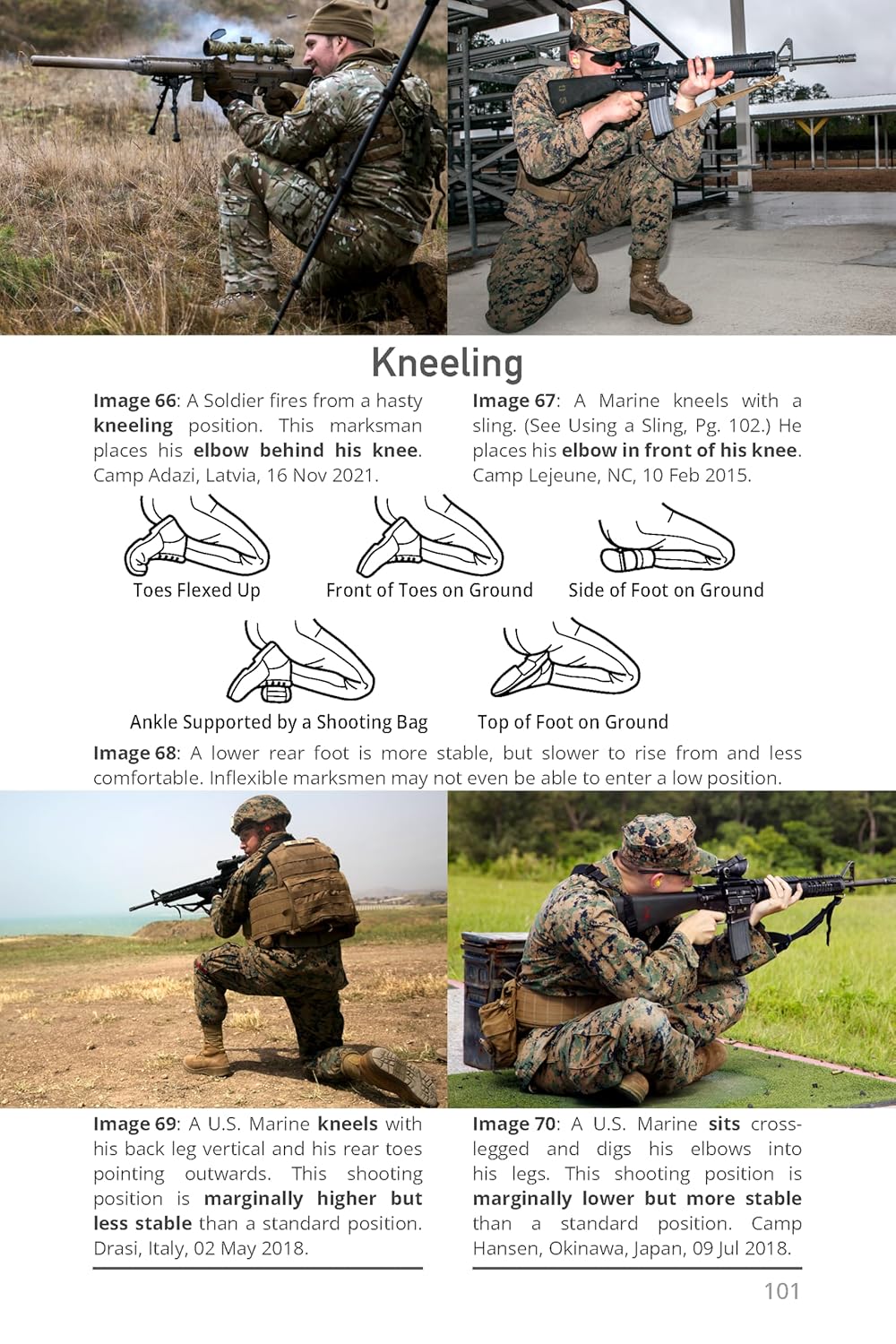 Kneeling

Image 66: A Soldier fires from a hasty kneeling position. This marksman places his elbow behind his knee. Camp Adazi, Latvia, 16 Nov 2021.

Image 67: A Marine kneels with a sling. (See Using a Sling, Pg. 102.) He places his elbow in front of his knee. Camp Lejeune, NC, 10 Feb 2015.

Toes Flexed Up

Front of Toes on Ground

Side of Foot on Ground

Ankle Supported by a Shooting Bag

Top of Foot on Ground

Image 68: A lower rear foot is more stable, but slower to rise from and less comfortable. Inflexible marksmen may not even be able to enter a low position.

Image 69: A U.S. Marine kneels with his back leg vertical and his rear toes pointing outwards. This shooting position is marginally higher but less stable than a standard position. Drasi, Italy, 02 May 2018.

Image 70: A U.S. Marine sits cross-legged and digs his elbows into his legs. This shooting position is marginally lower but more stable than a standard position. Camp Hansen, Okinawa, Japan, 09 Jul 2018.

101